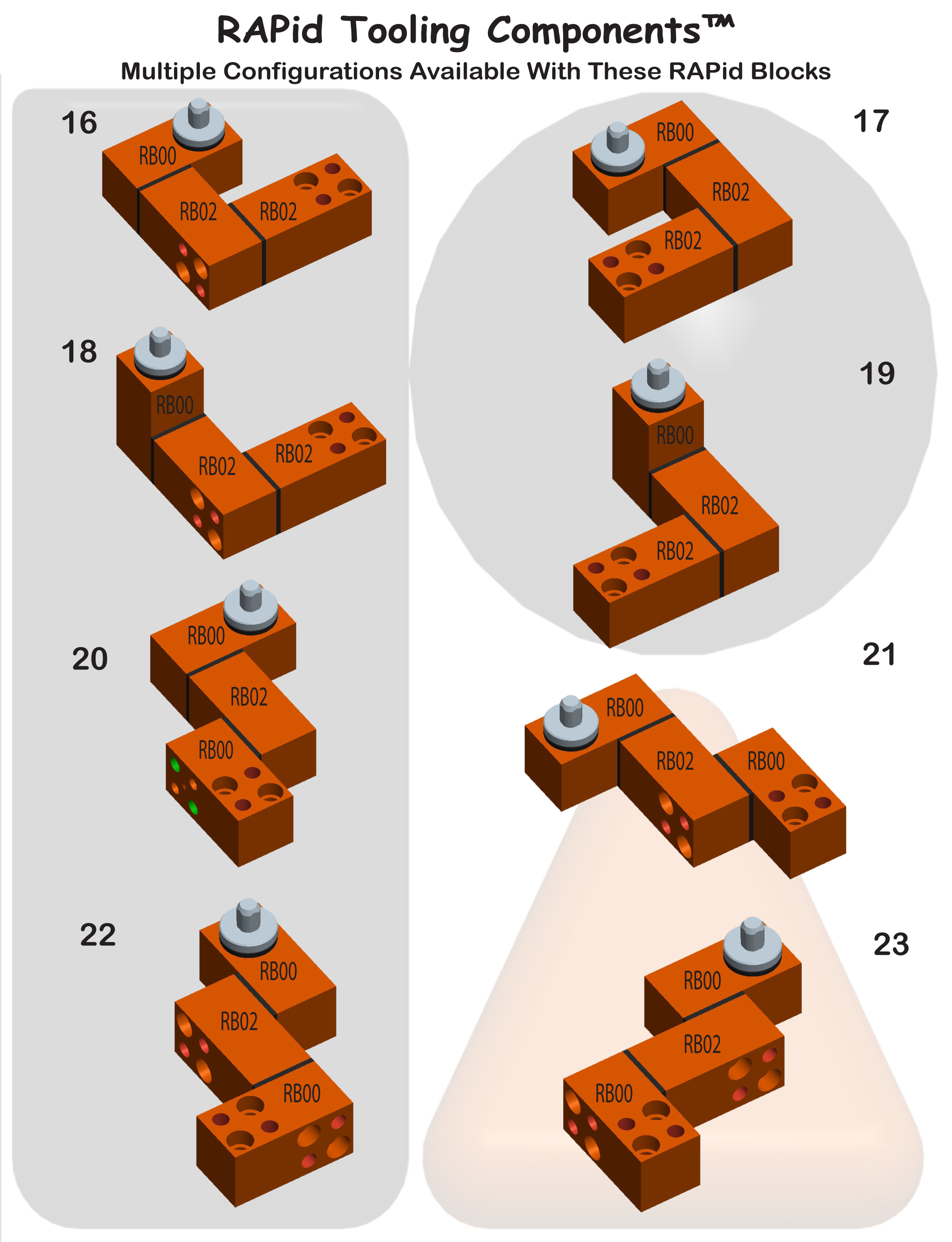 RAPid Tooling Components™
Multiple Configurations Available With These RAPid Blocks

16
RB00
RB02
RB02

17
RB00
RB02
RB02

18
RB00
RB02
RB02

19
RB00
RB02
RB02

20
RB00
RB02
RB00

21
RB00
RB02
RB00

22
RB00
RB02
RB00

23
RB00
RB02
RB00