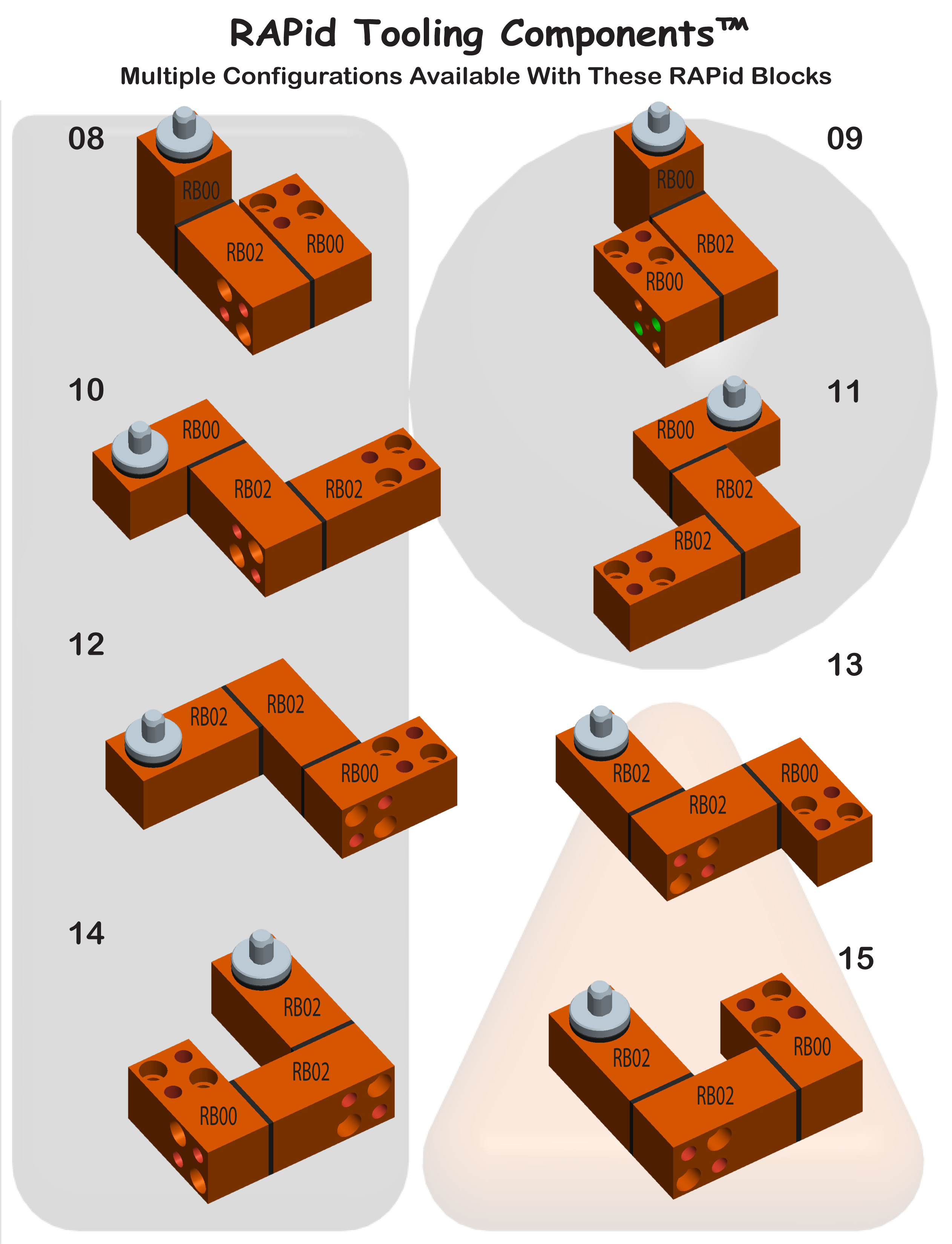 RAPid Tooling Components™

Multiple Configurations Available With These RAPid Blocks

08

RB00

RB02

RB00

09

RB00

RB02

RB00

10

RB00

RB02

RB02

11

RB00

RB02

RB02

12

RB02

RB02

RB00

13

RB02

RB02

RB00

14

RB02

RB02

RB00

15

RB02

RB02

RB00